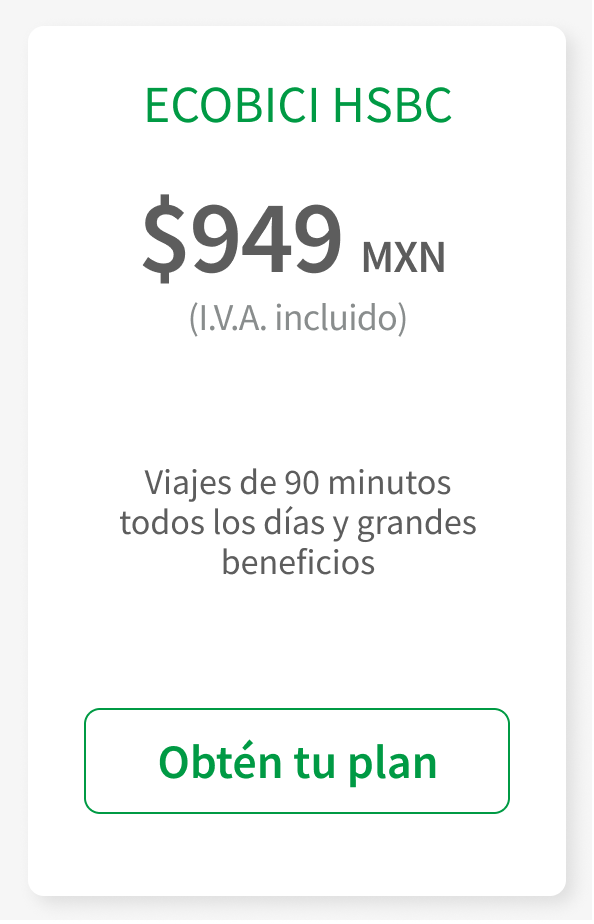 ECOBICI HSBC

$949 MXN
(I.V.A. incluido)

Viajes de 90 minutos todos los días y grandes beneficios

Obtén tu plan